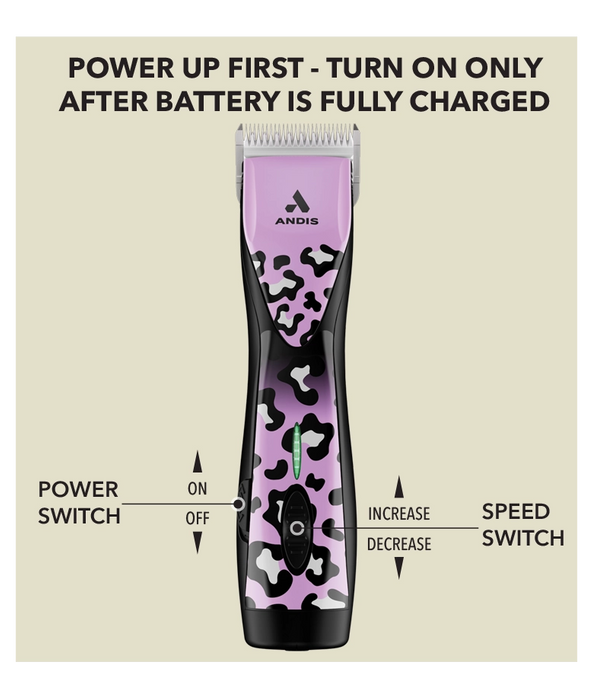 POWER UP FIRST - TURN ON ONLY AFTER BATTERY IS FULLY CHARGED

ANDIS

POWER SWITCH

ON

OFF

INCREASE

DECREASE

SPEED SWITCH